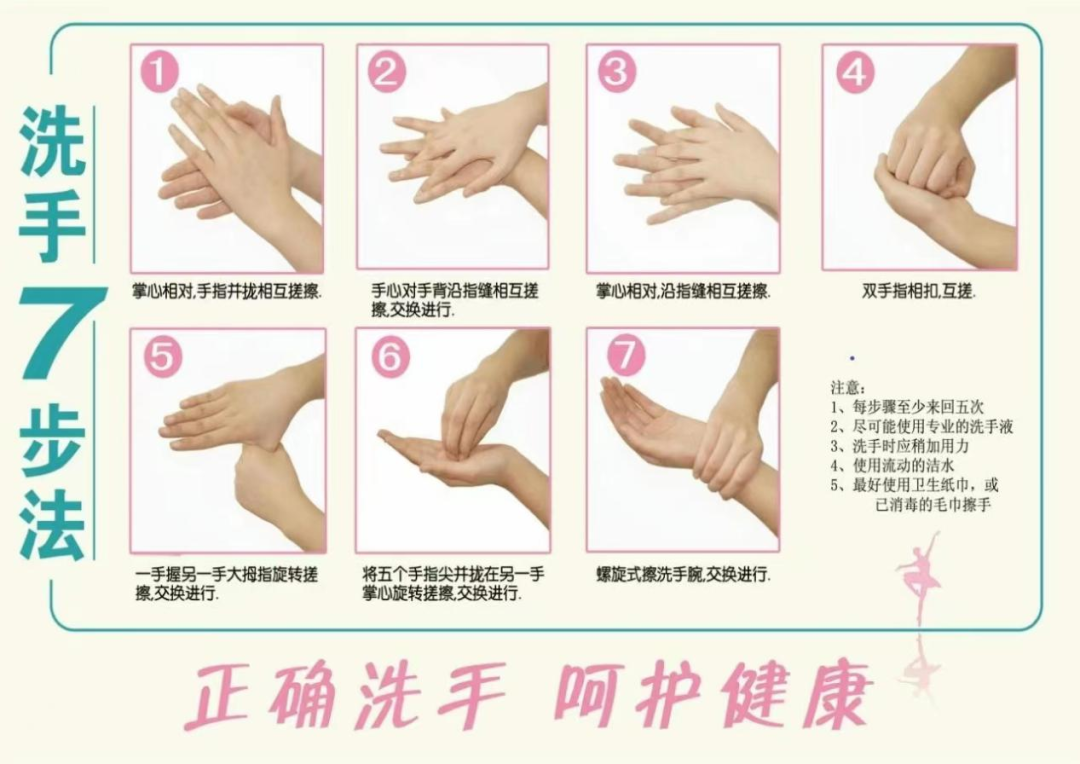 洗手7步法

1
掌心相对,手指并拢相互搓擦.

2
手心对手背沿指缝相互搓擦,交换进行.

3
掌心相对,沿指缝相互搓擦.

4
双手指相扣,互搓.

5
一手握另一手大拇指旋转搓擦,交换进行.

6
将五个手指尖并拢在另一手掌心旋转搓擦,交换进行.

7
螺旋式擦洗手腕,交换进行.

注意:
1、每步骤至少来回五次
2、尽可能使用专业的洗手液
3、洗手时应稍加用力
4、使用流动的洁水
5、最好使用卫生纸巾,或已消毒的毛巾擦手

正确洗手 呵护健康