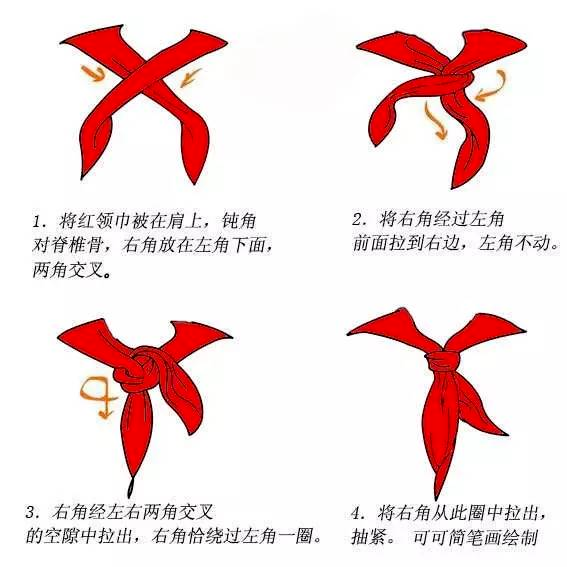 1. 将红领巾被在肩上，钝角对脊椎骨，右角放在左角下面，两角交叉。

2. 将右角经过左角前面拉到右边，左角不动。

3. 右角经左右两角交叉的空隙中拉出，右角恰绕过左角一圈。

4. 将右角从此圈中拉出，抽紧。 可可简笔画绘制